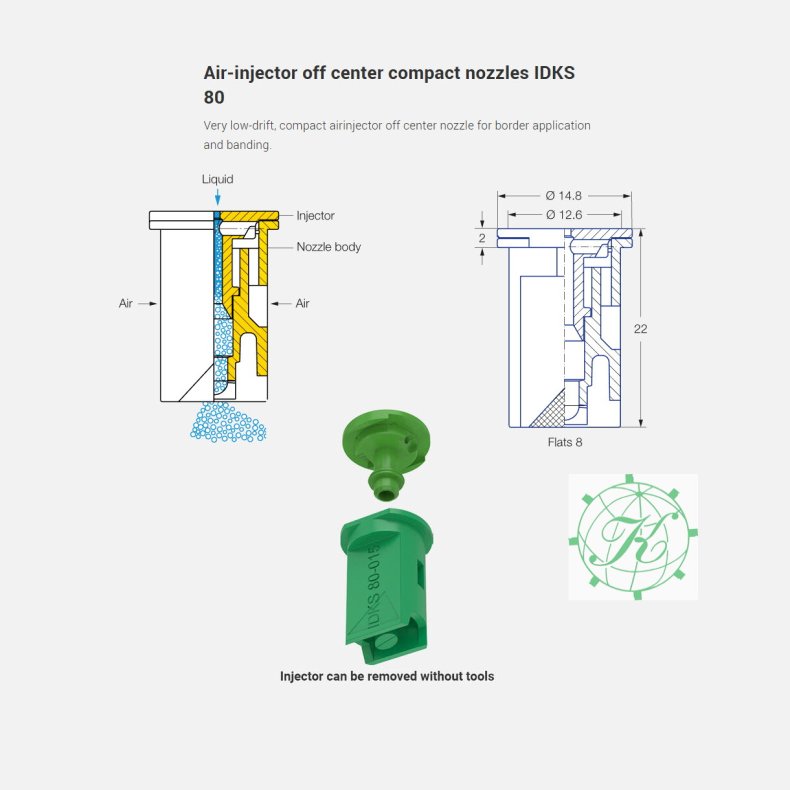 Air-injector off center compact nozzles IDKS 80

Very low-drift, compact airinjector off center nozzle for border application and banding.

Liquid

Injector

Nozzle body

Air

Air

Ø 14.8

Ø 12.6

2

22

Flats 8

IDKS 80-015

K

Injector can be removed without tools